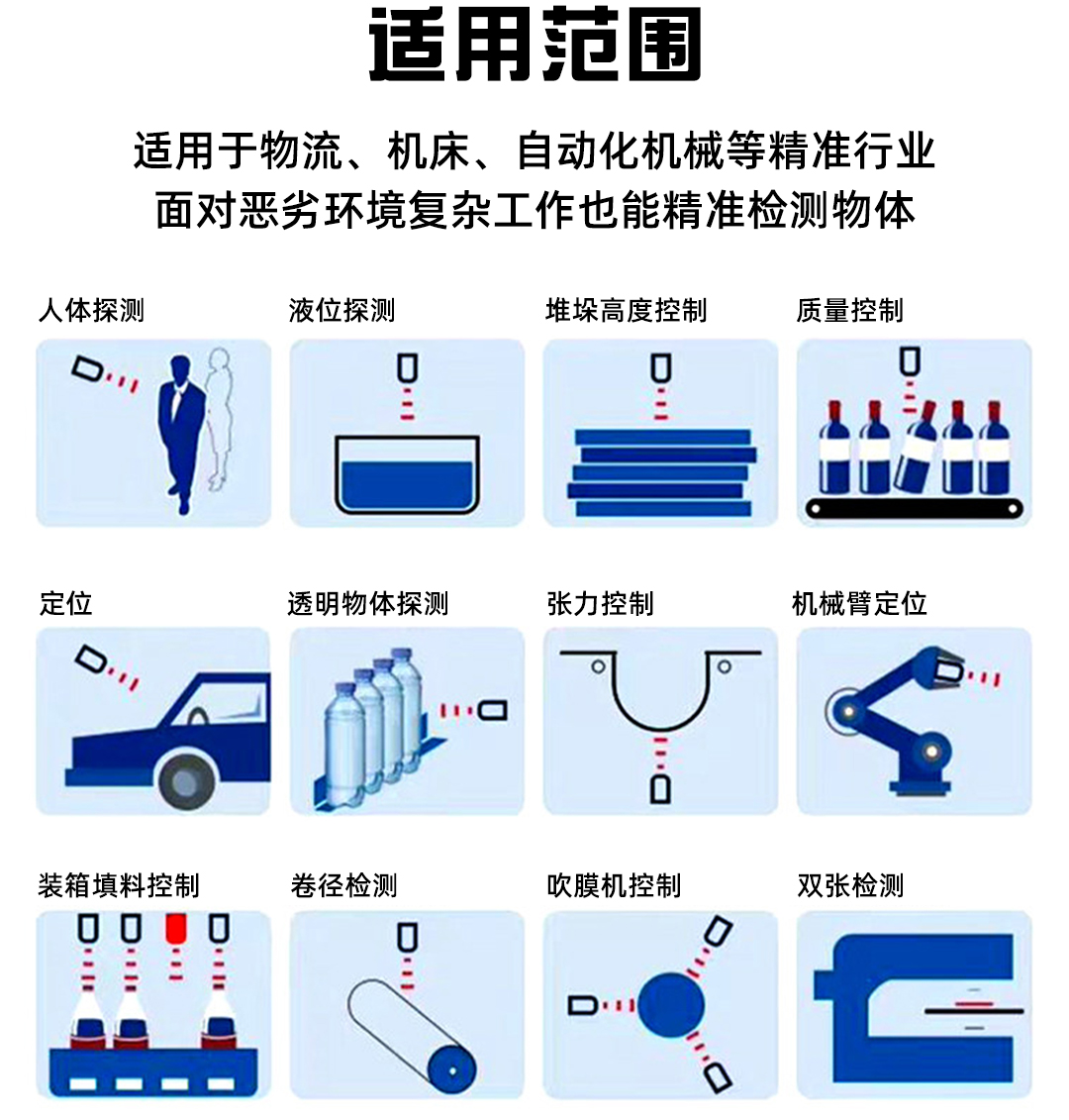 适用范围

适用于物流、机床、自动化机械等精准行业
面对恶劣环境复杂工作也能精准检测物体

人体探测

液位探测

堆垛高度控制

质量控制

定位

透明物体探测

张力控制

机械臂定位

装箱填料控制

卷径检测

吹膜机控制

双张检测